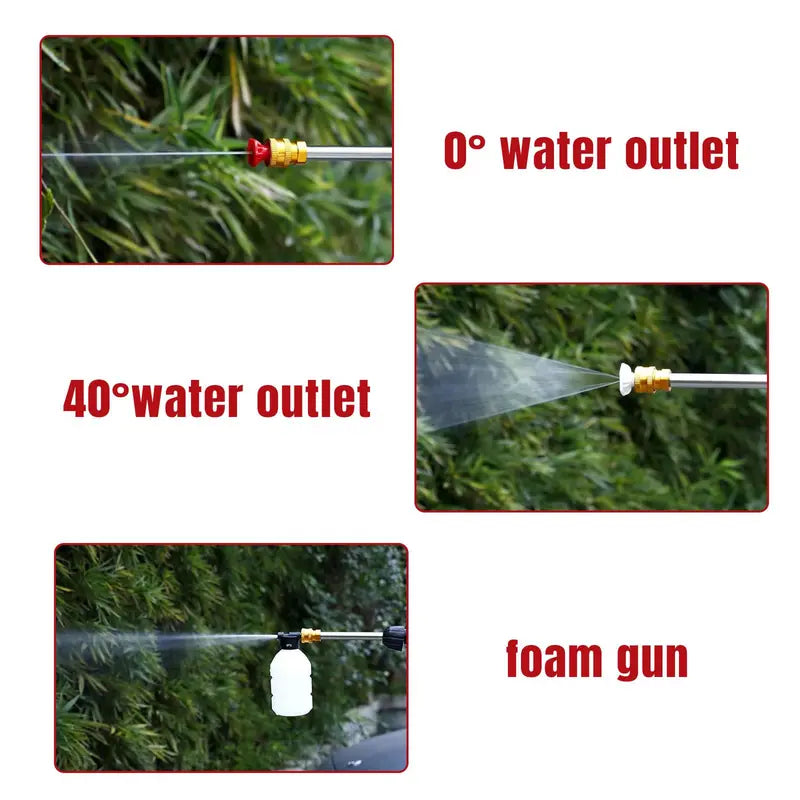 0° water outlet

40°water outlet

foam gun